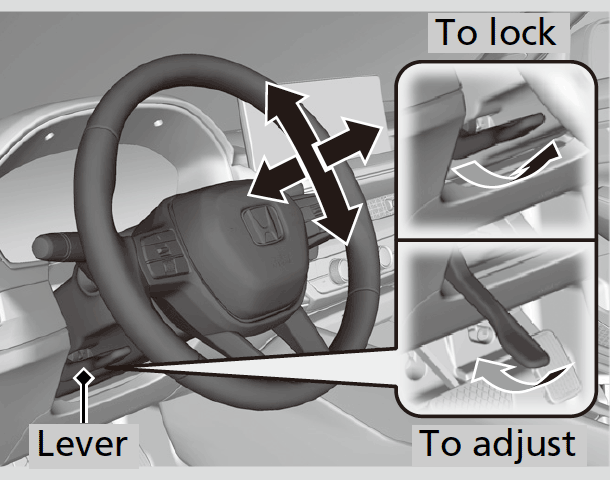 To lock

Lever

To adjust