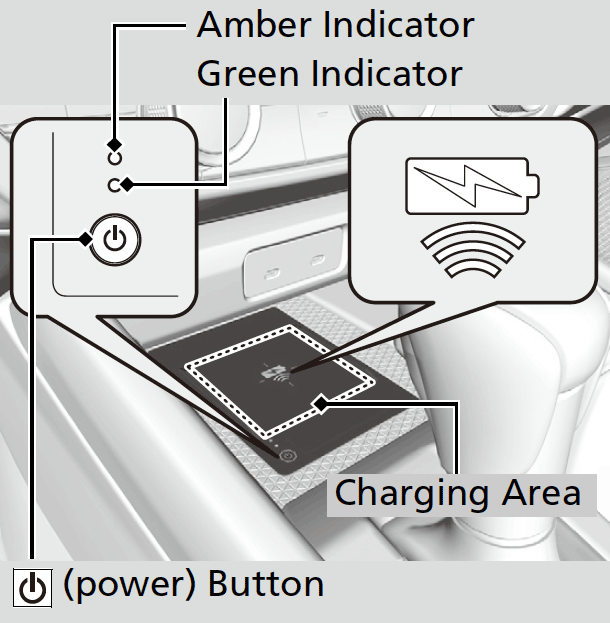 Amber Indicator
Green Indicator

Charging Area

(power) Button