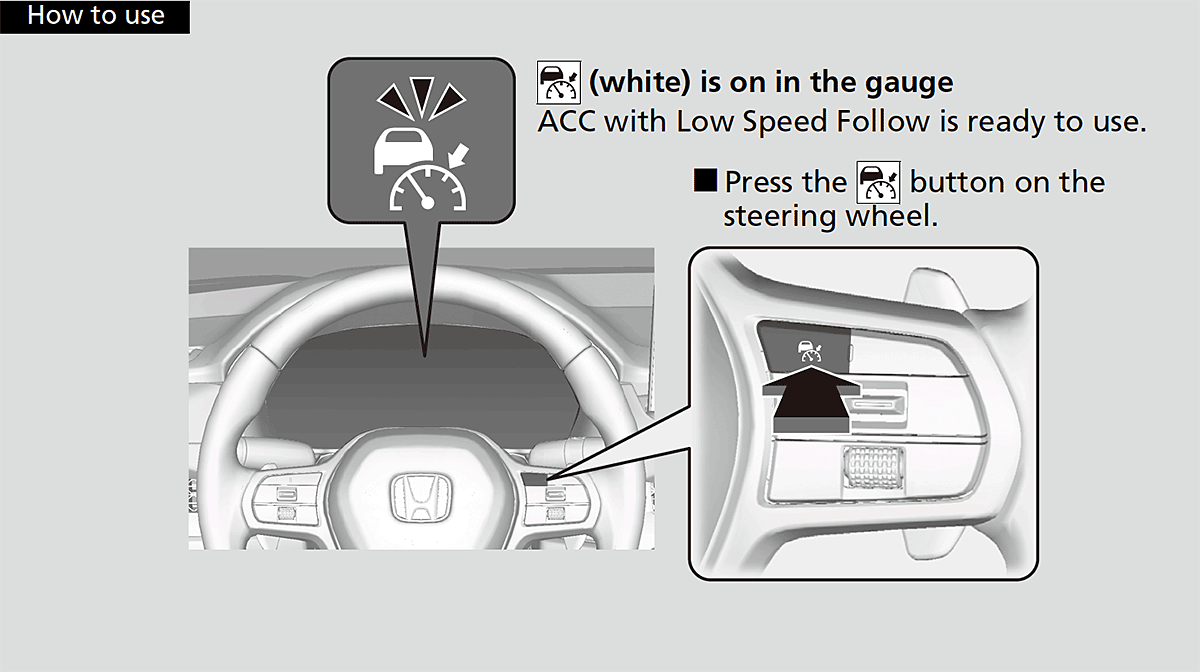 How to use

(white) is on in the gauge
ACC with Low Speed Follow is ready to use.

■ Press the button on the steering wheel.