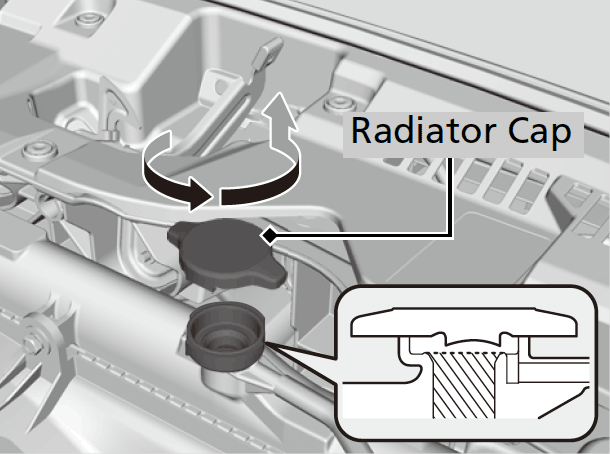 Radiator Cap