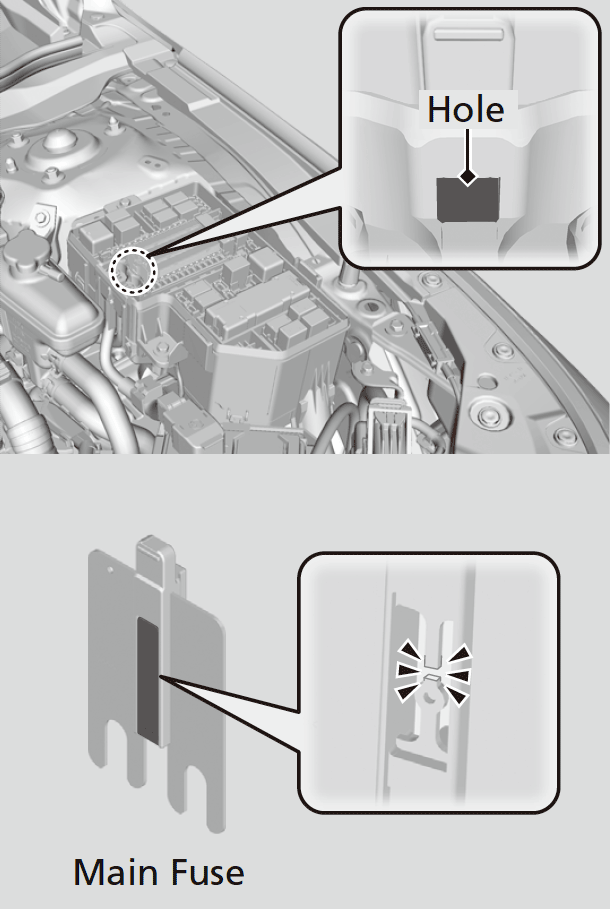 Hole

Main Fuse