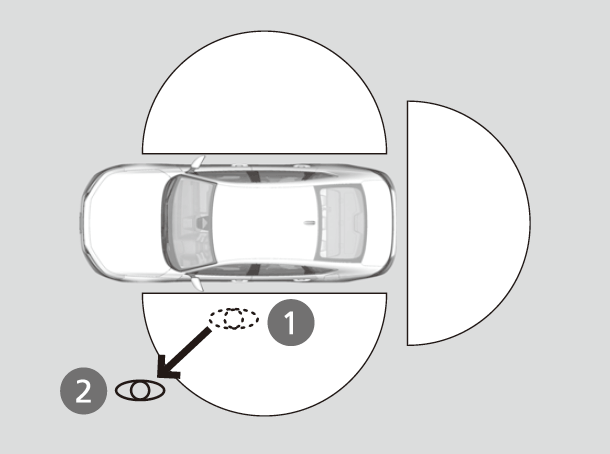 1

2