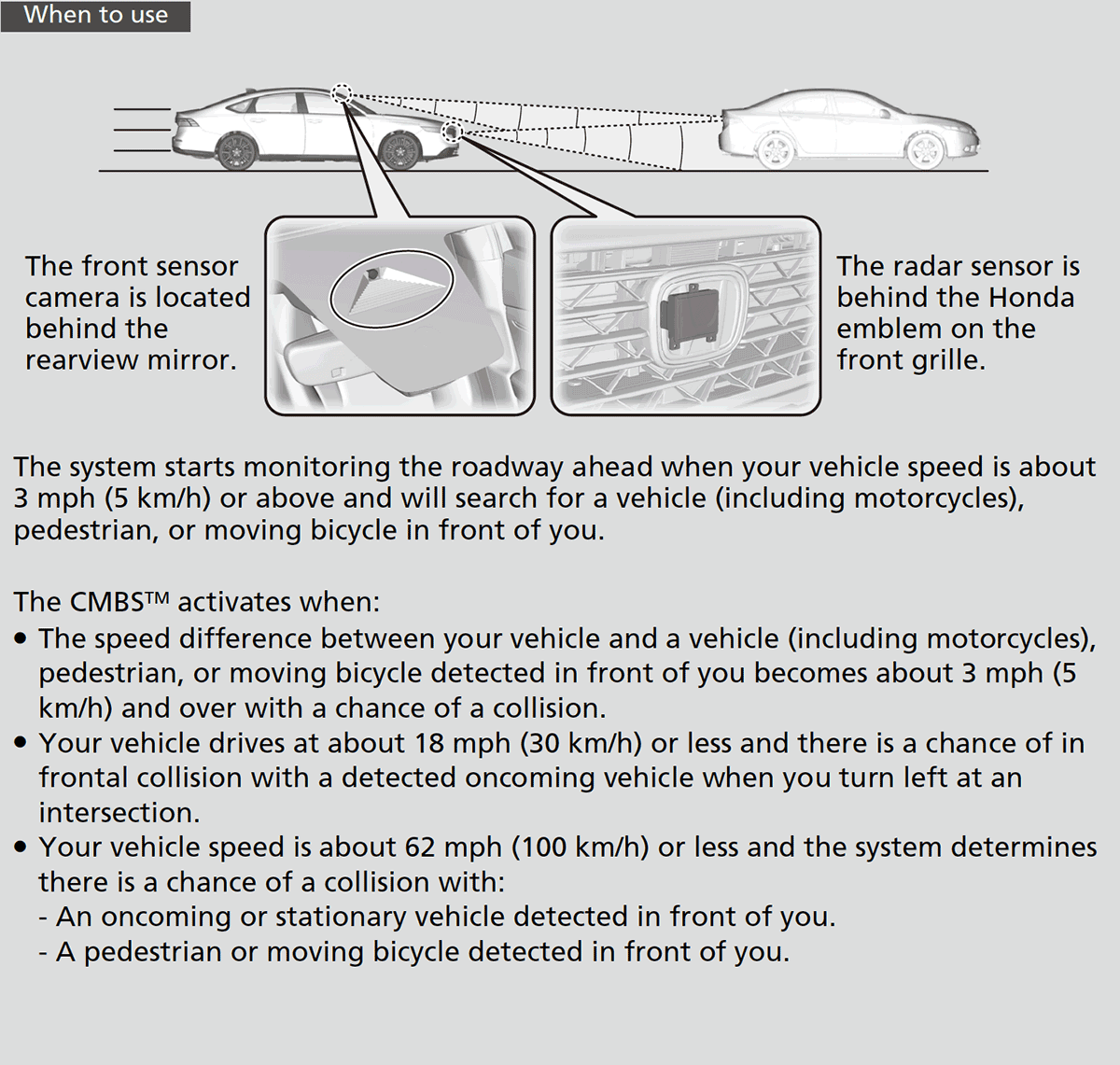 When to use

The front sensor camera is located behind the rearview mirror.

The radar sensor is behind the Honda emblem on the front grille.

The system starts monitoring the roadway ahead when your vehicle speed is about 3 mph (5 km/h) or above and will search for a vehicle (including motorcycles), pedestrian, or moving bicycle in front of you.

The CMBS™ activates when:
• The speed difference between your vehicle and a vehicle (including motorcycles), pedestrian, or moving bicycle detected in front of you becomes about 3 mph (5 km/h) and over with a chance of a collision.
• Your vehicle drives at about 18 mph (30 km/h) or less and there is a chance of in frontal collision with a detected oncoming vehicle when you turn left at an intersection.
• Your vehicle speed is about 62 mph (100 km/h) or less and the system determines there is a chance of a collision with:
- An oncoming or stationary vehicle detected in front of you.
- A pedestrian or moving bicycle detected in front of you.