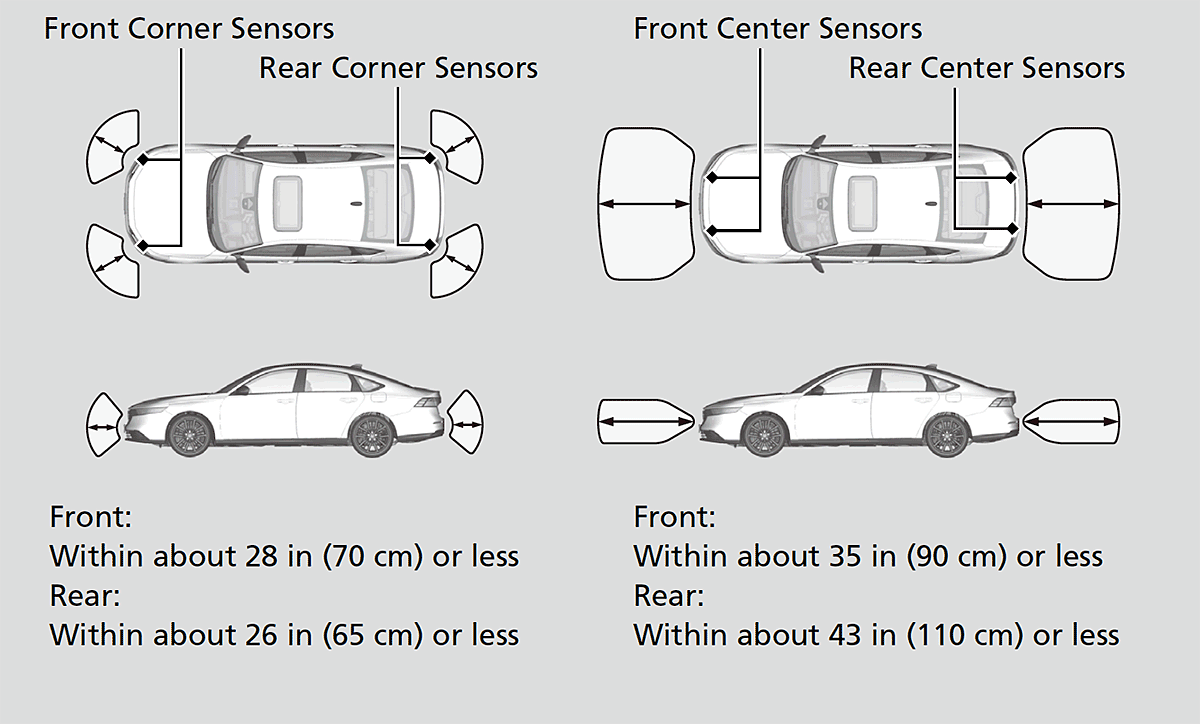 Front Corner Sensors

Rear Corner Sensors

Front:
Within about 28 in (70 cm) or less
Rear:
Within about 26 in (65 cm) or less

Front Center Sensors

Rear Center Sensors

Front:
Within about 35 in (90 cm) or less
Rear:
Within about 43 in (110 cm) or less