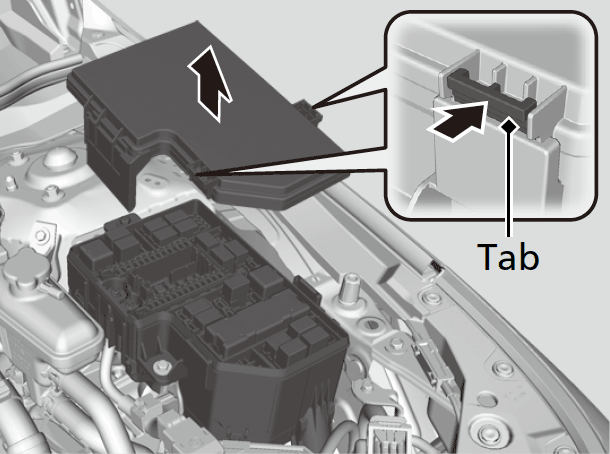 Tab