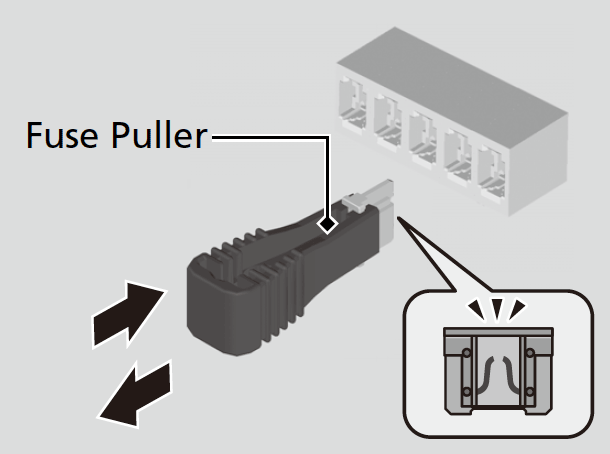 Fuse Puller