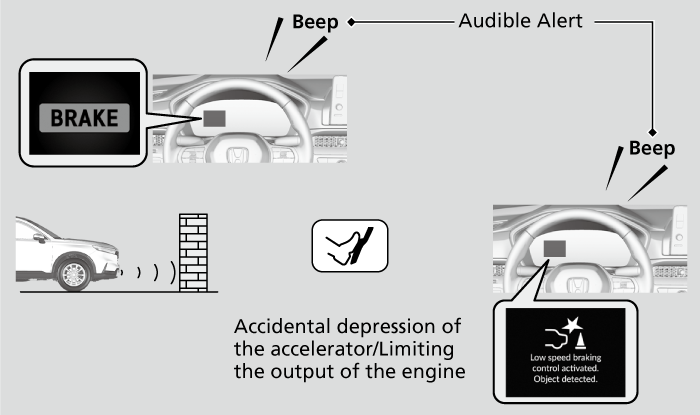 Beep

Audible Alert

BRAKE

Beep

Accidental depression of the accelerator/Limiting the output of the engine

Low speed braking control activated. Object detected.