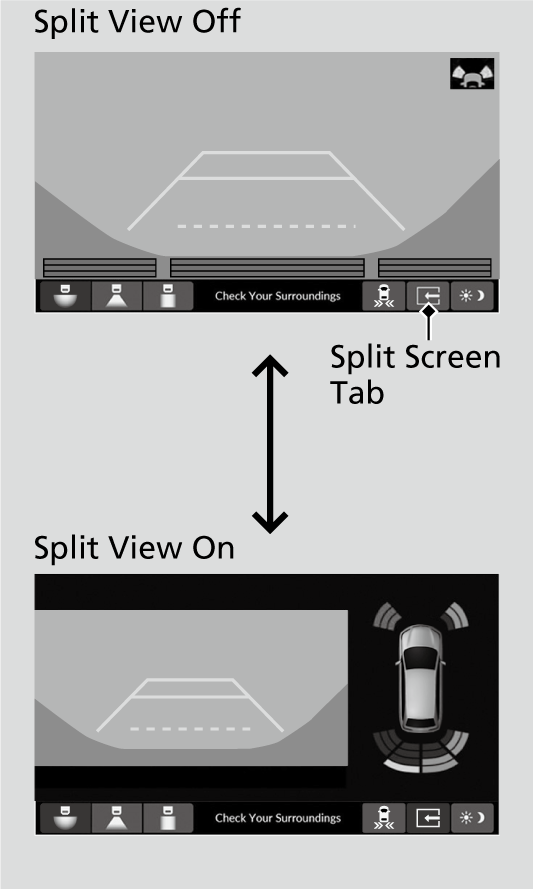 Split View Off

Check Your Surroundings

Split Screen Tab

Split View On

Check Your Surroundings