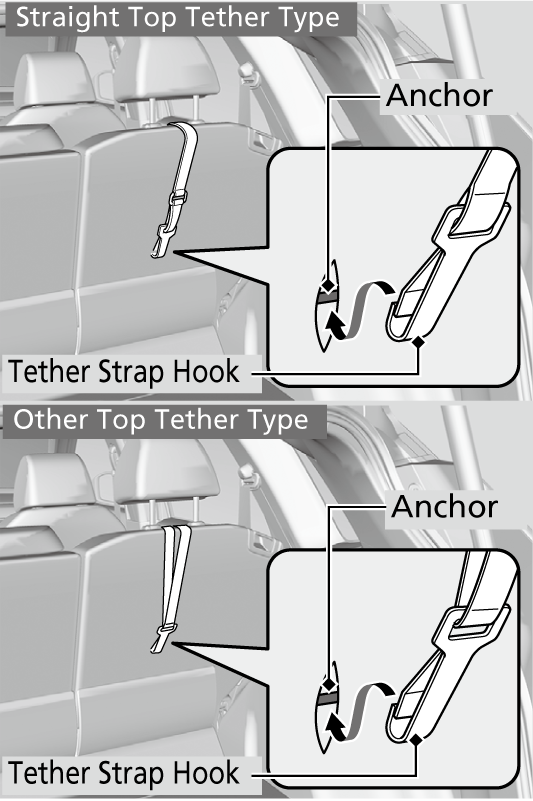 Straight Top Tether Type

Anchor

Tether Strap Hook

Other Top Tether Type

Anchor

Tether Strap Hook