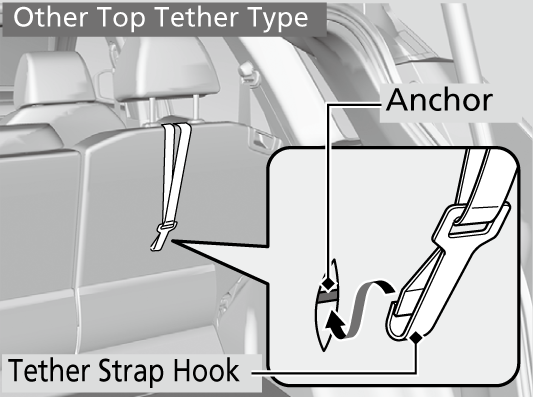 Other Top Tether Type

Anchor

Tether Strap Hook