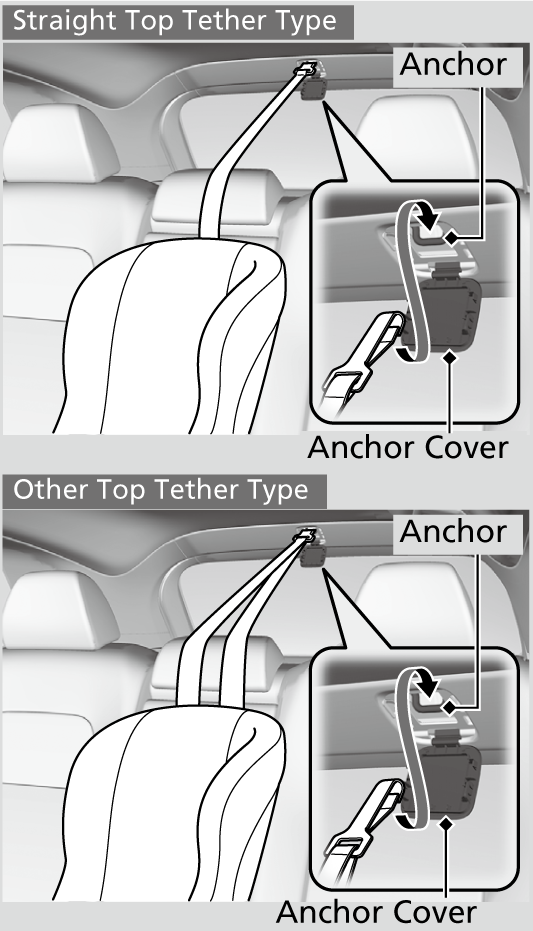 Straight Top Tether Type

Anchor

Anchor Cover

Other Top Tether Type

Anchor

Anchor Cover