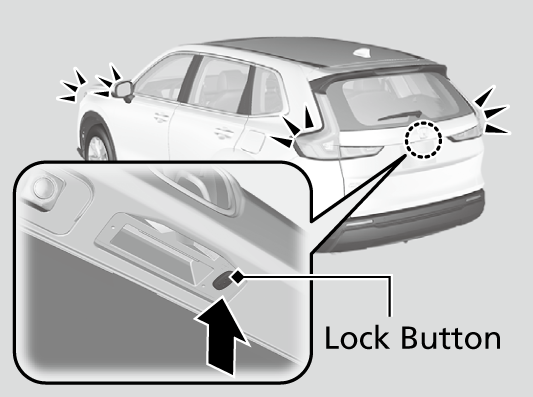 Lock Button