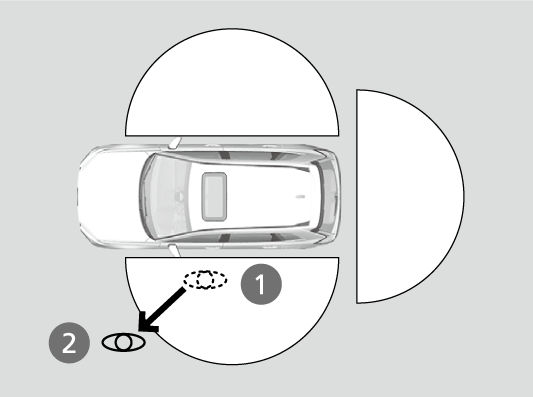 1
2