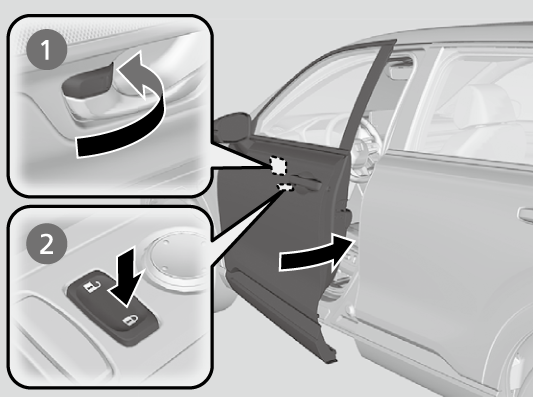 1

2