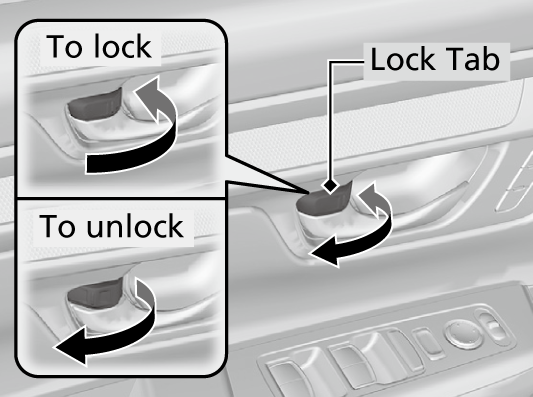 To lock

To unlock

Lock Tab