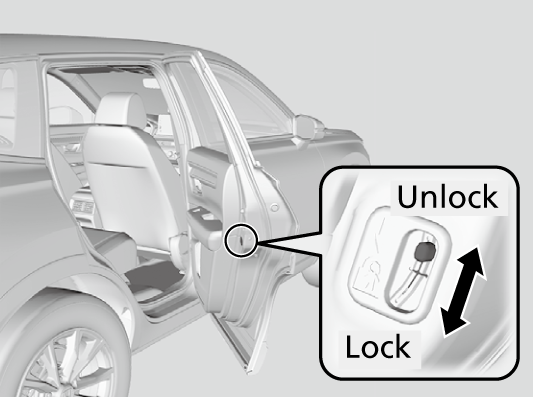 Unlock

Lock