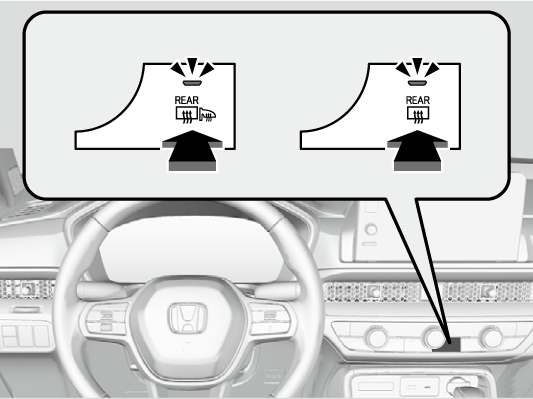 REAR

REAR