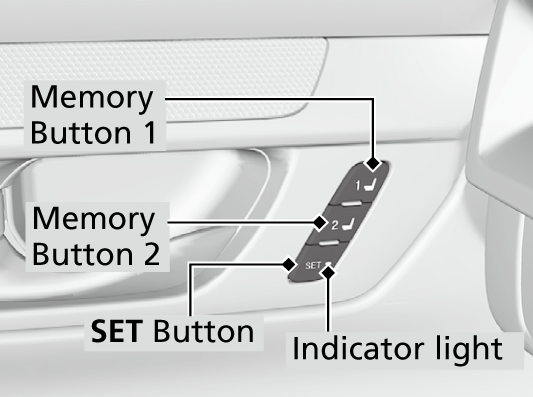 Memory Button 1

1

Memory Button 2

2

SET

SET Button

Indicator light