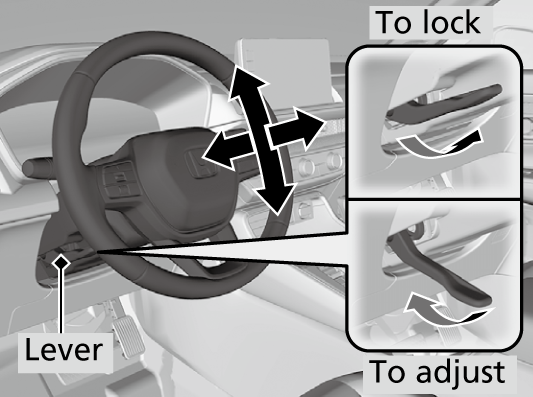 To lock

Lever

To adjust