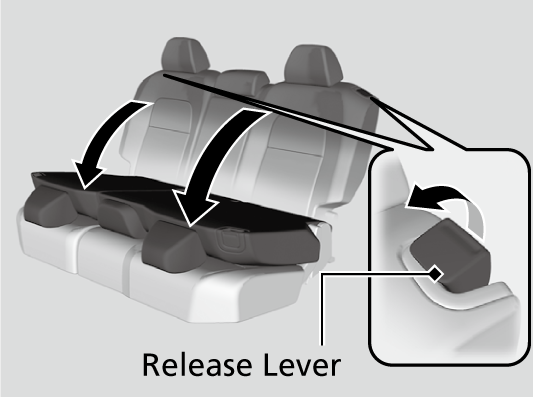 Release Lever