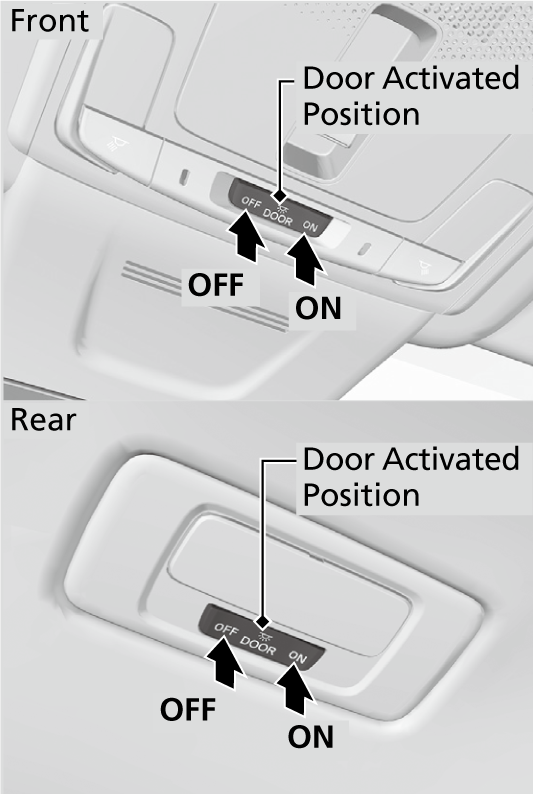 Front

Door Activated Position

OFF DOOR ON

OFF

ON

Rear

Door Activated Position

OFF DOOR ON

OFF

ON