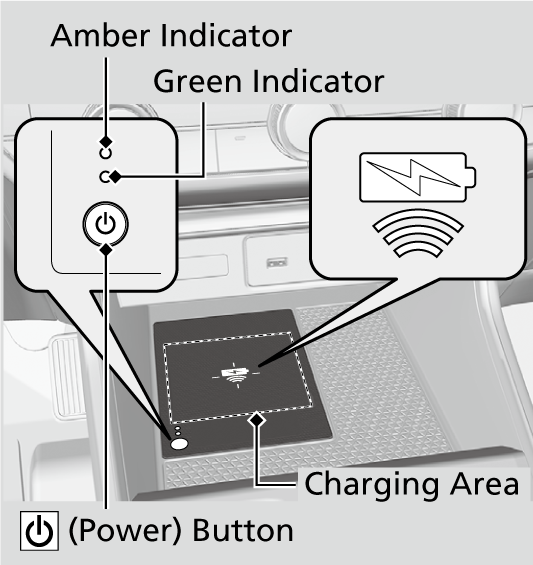 Amber Indicator
Green Indicator
Charging Area
(Power) Button