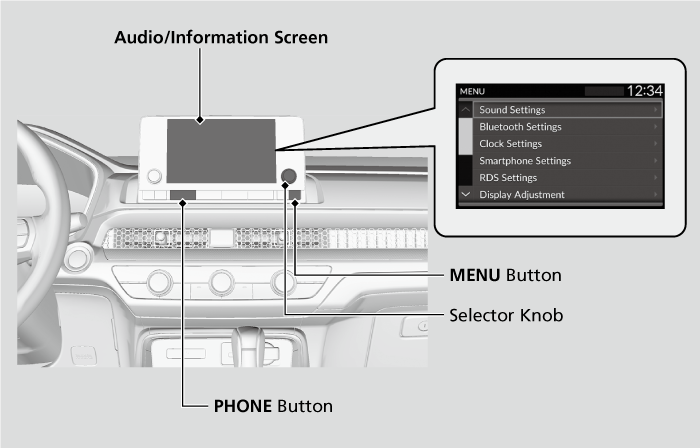 Audio/Information Screen

MENU 12:34
Sound Settings
Bluetooth Settings
Clock Settings
Smartphone Settings
RDS Settings
Display Adjustment

MENU Button

Selector Knob

PHONE Button