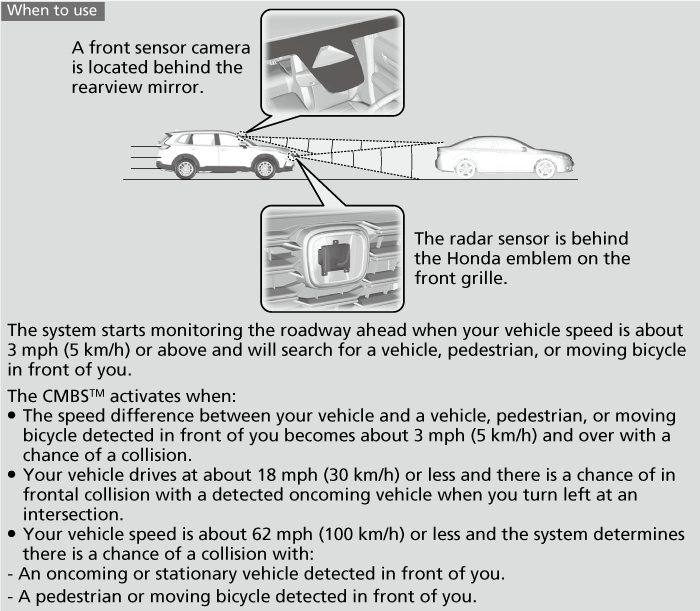 When to use

A front sensor camera is located behind the rearview mirror.

The radar sensor is behind the Honda emblem on the front grille.

The system starts monitoring the roadway ahead when your vehicle speed is about 3 mph (5 km/h) or above and will search for a vehicle, pedestrian, or moving bicycle in front of you.

The CMBS$^{TM}$ activates when:
• The speed difference between your vehicle and a vehicle, pedestrian, or moving bicycle detected in front of you becomes about 3 mph (5 km/h) and over with a chance of a collision.
• Your vehicle drives at about 18 mph (30 km/h) or less and there is a chance of in frontal collision with a detected oncoming vehicle when you turn left at an intersection.
• Your vehicle speed is about 62 mph (100 km/h) or less and the system determines there is a chance of a collision with:
- An oncoming or stationary vehicle detected in front of you.
- A pedestrian or moving bicycle detected in front of you.