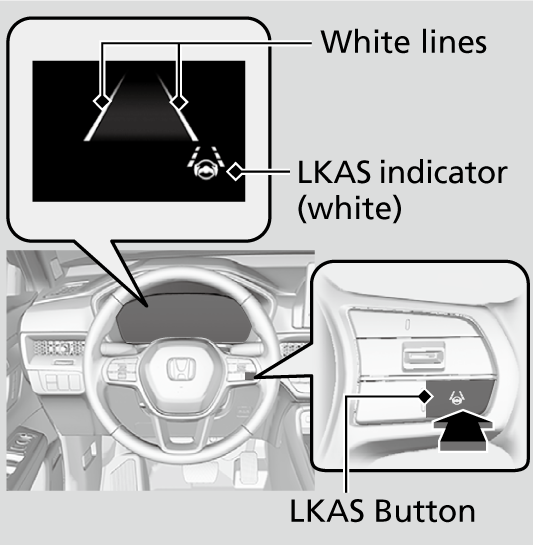 White lines

LKAS indicator (white)

LKAS Button