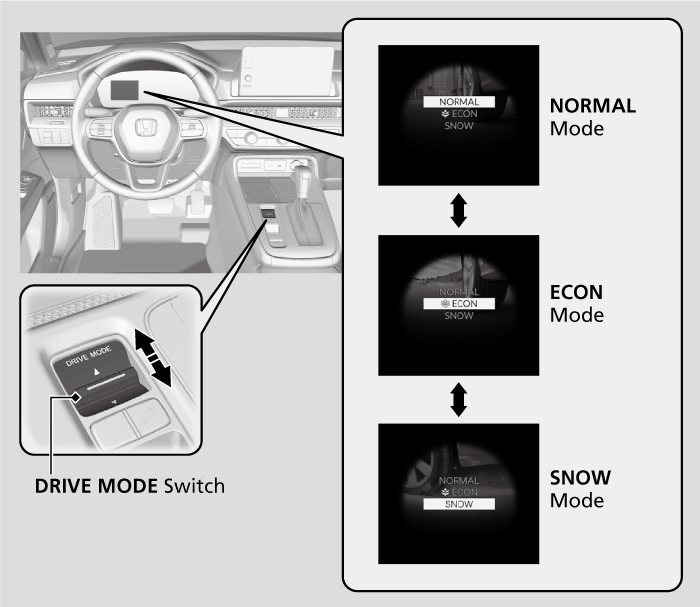 NORMAL
ECON
SNOW

NORMAL Mode

NORMAL
ECON
SNOW

ECON Mode

NORMAL
ECON
SNOW

SNOW Mode

DRIVE MODE

DRIVE MODE Switch