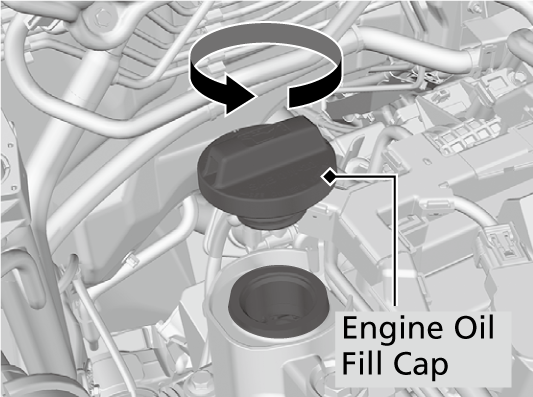 Engine Oil
Fill Cap