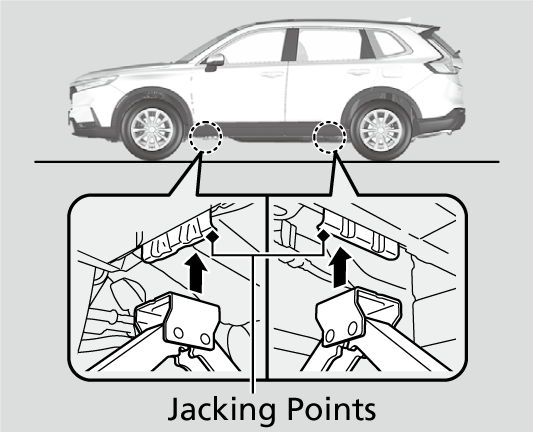 Jacking Points