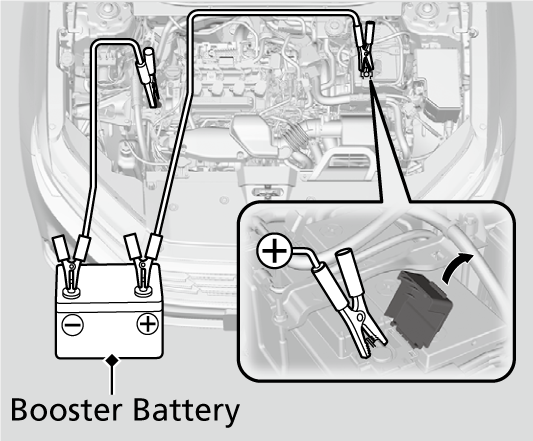 Booster Battery