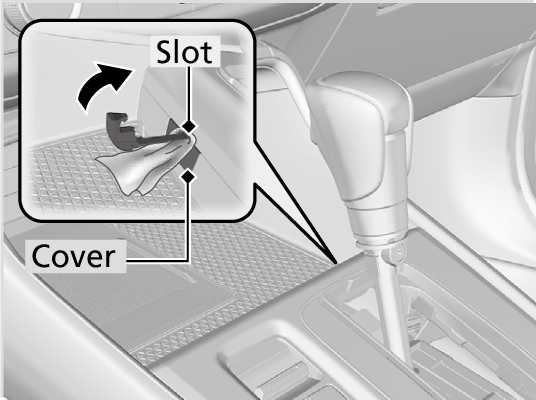 Slot

Cover