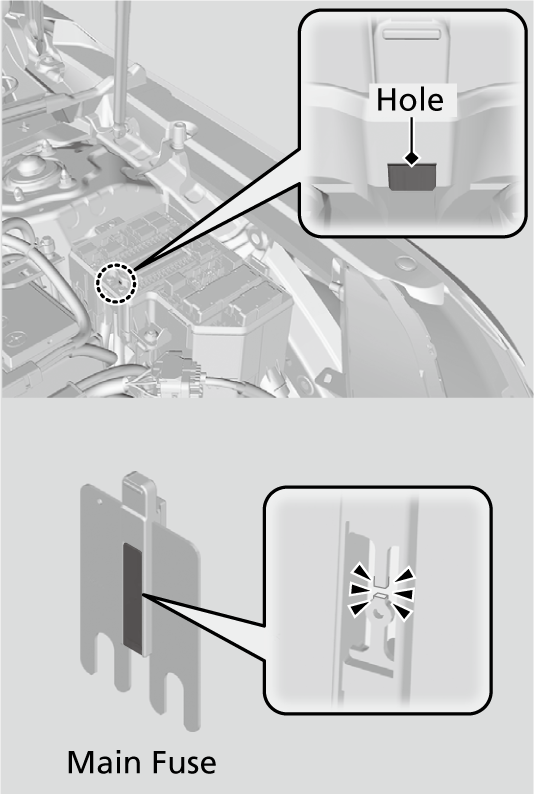 Hole

Main Fuse