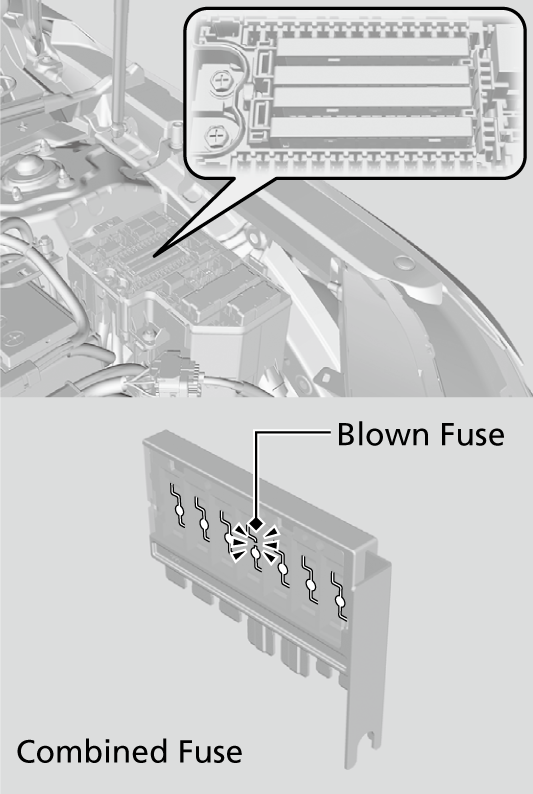 Blown Fuse

Combined Fuse