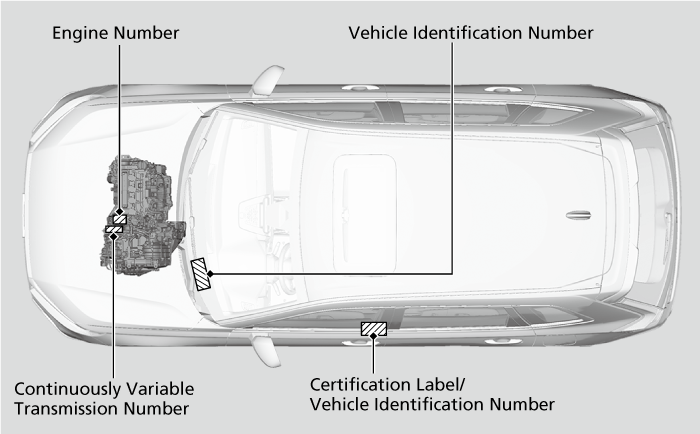 Engine Number

Vehicle Identification Number

Continuously Variable Transmission Number

Certification Label/ Vehicle Identification Number