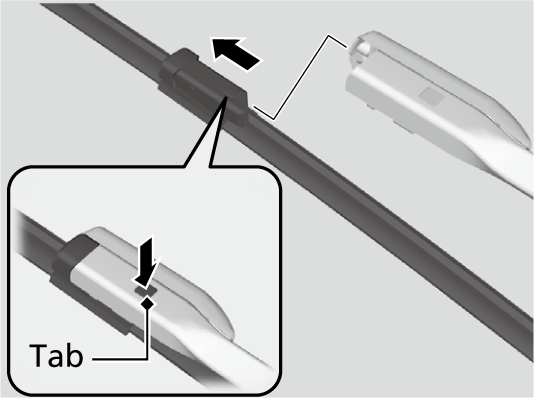 Tab