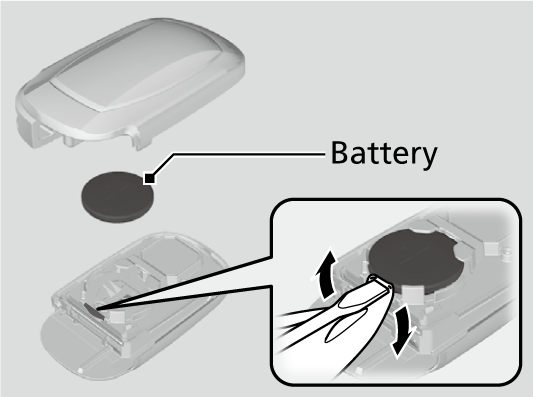 Battery