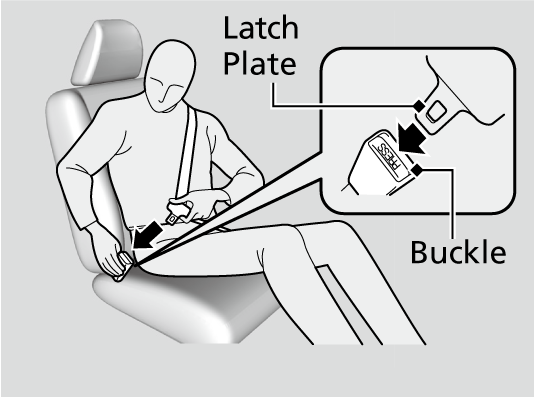 Latch Plate

PRESS

Buckle