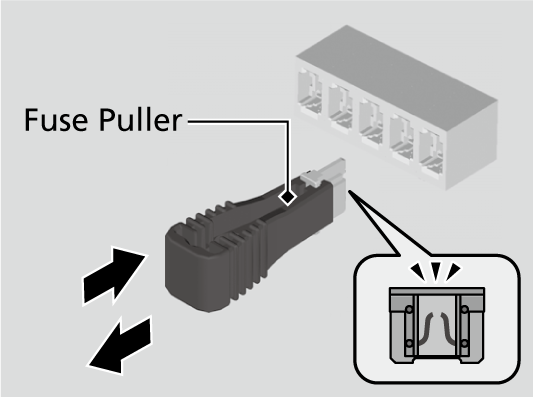 Fuse Puller