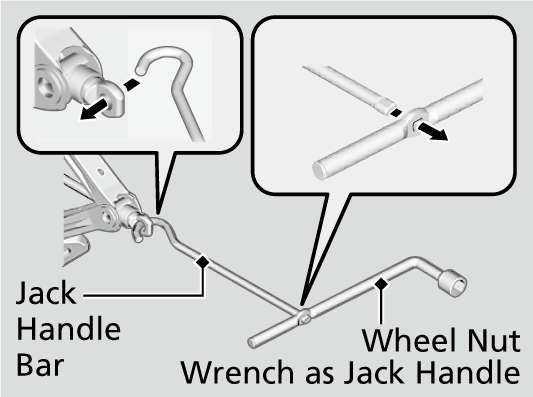 Jack Handle Bar

Wheel Nut Wrench as Jack Handle