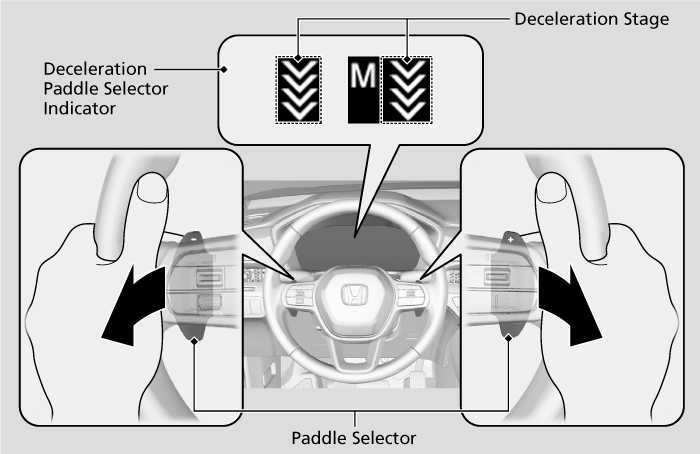 Deceleration Stage

Deceleration Paddle Selector Indicator

M

-

+

Paddle Selector