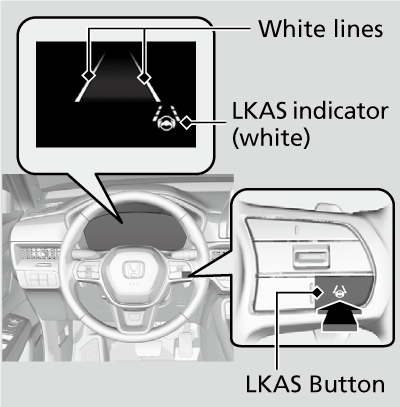 White lines

LKAS indicator (white)

LKAS Button