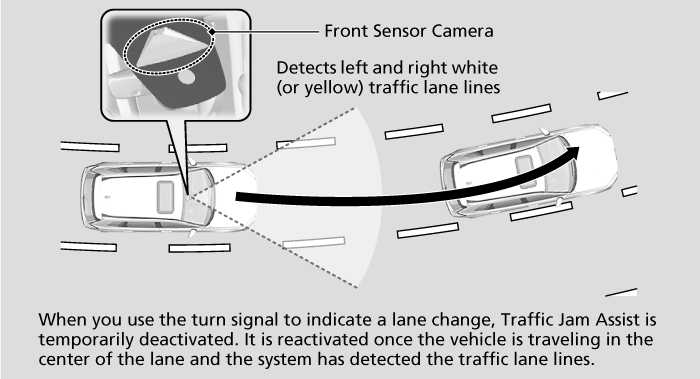 Front Sensor Camera

Detects left and right white (or yellow) traffic lane lines

When you use the turn signal to indicate a lane change, Traffic Jam Assist is temporarily deactivated. It is reactivated once the vehicle is traveling in the center of the lane and the system has detected the traffic lane lines.