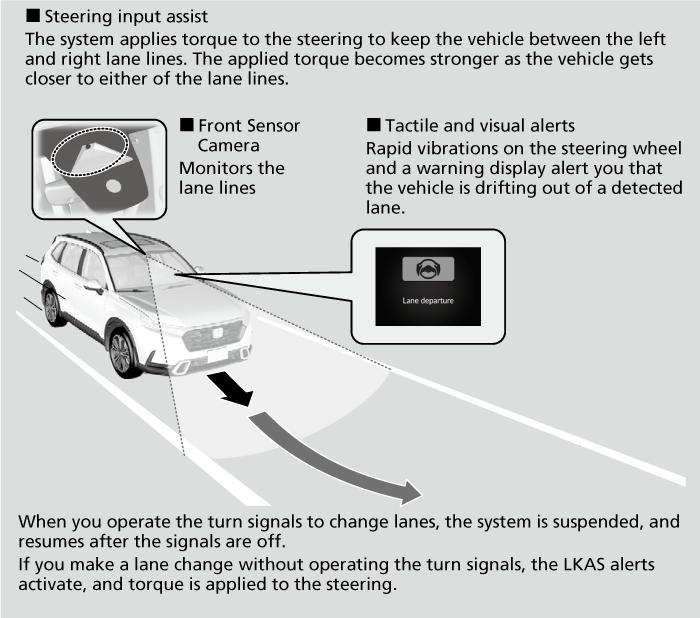 ■ Steering input assist
The system applies torque to the steering to keep the vehicle between the left and right lane lines. The applied torque becomes stronger as the vehicle gets closer to either of the lane lines.

■ Front Sensor Camera
Monitors the lane lines

■ Tactile and visual alerts
Rapid vibrations on the steering wheel and a warning display alert you that the vehicle is drifting out of a detected lane.

Lane departure

When you operate the turn signals to change lanes, the system is suspended, and resumes after the signals are off.
If you make a lane change without operating the turn signals, the LKAS alerts activate, and torque is applied to the steering.