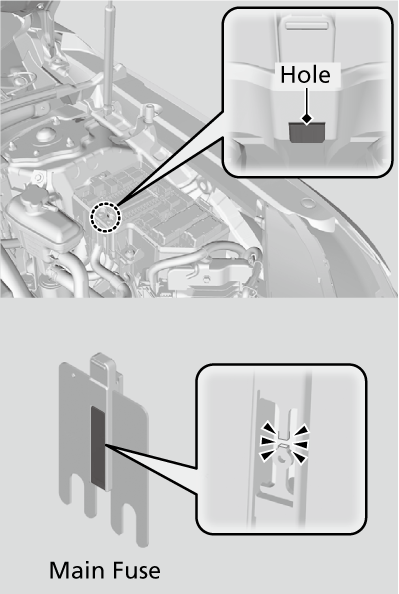 Hole

Main Fuse