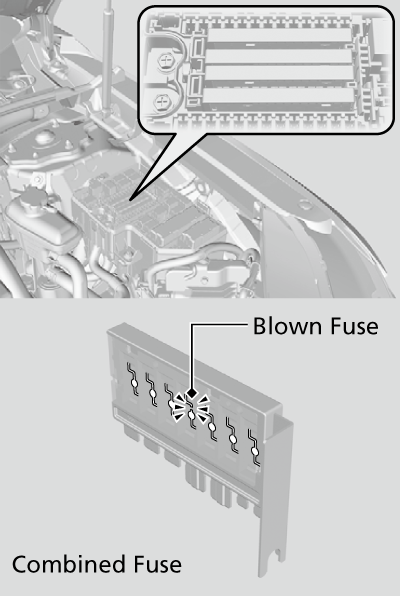 Blown Fuse

Combined Fuse