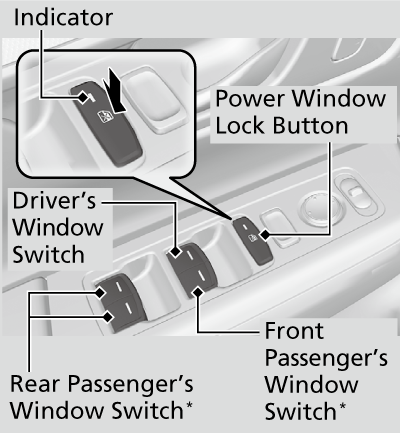 Indicator

Power Window Lock Button

Driver's Window Switch

Front Passenger's Window Switch*

Rear Passenger's Window Switch*