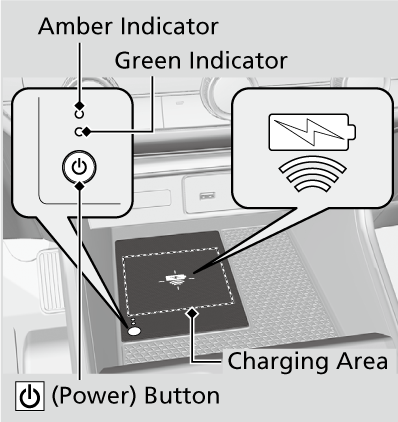 Amber Indicator
Green Indicator
Charging Area
(Power) Button